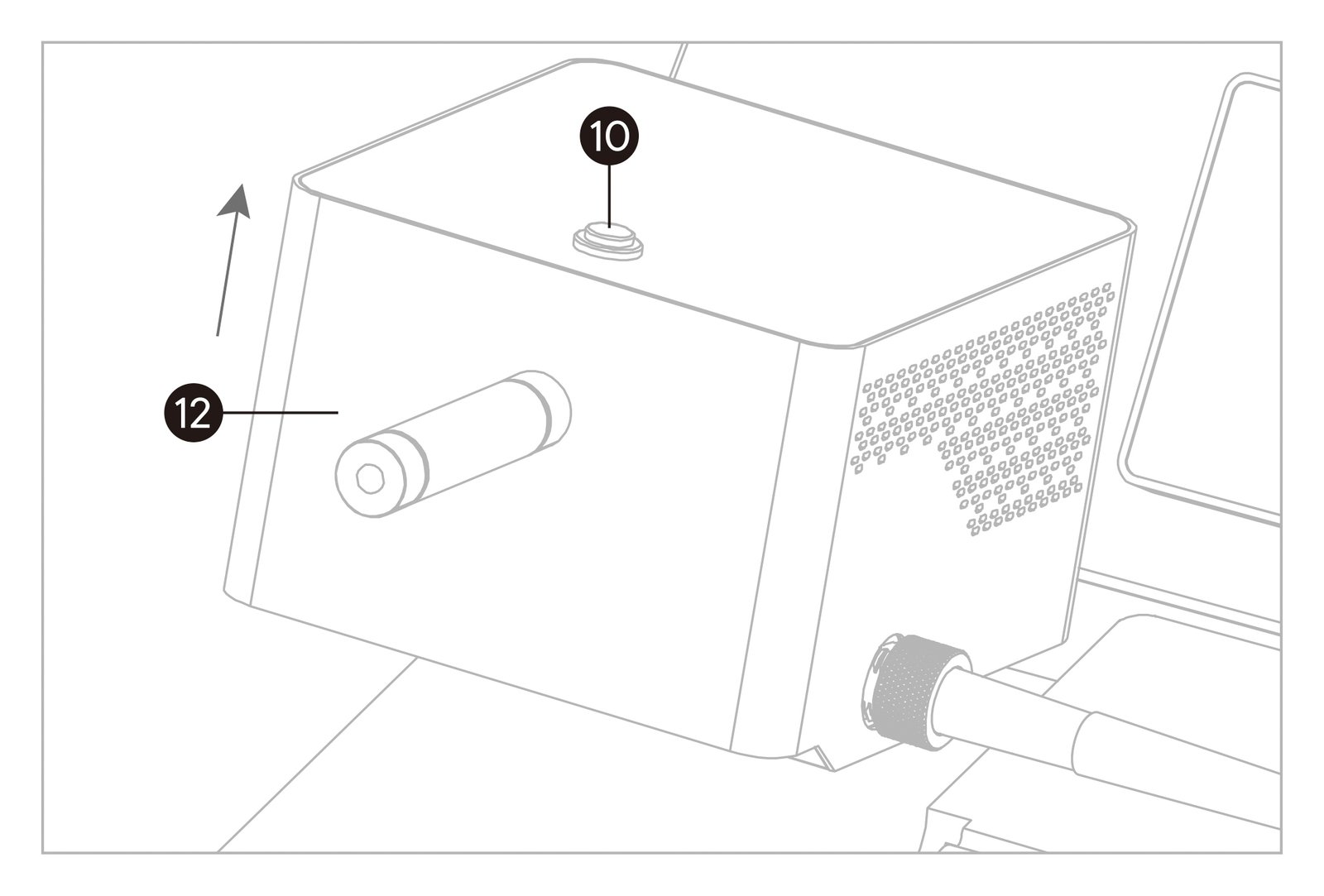 10

12