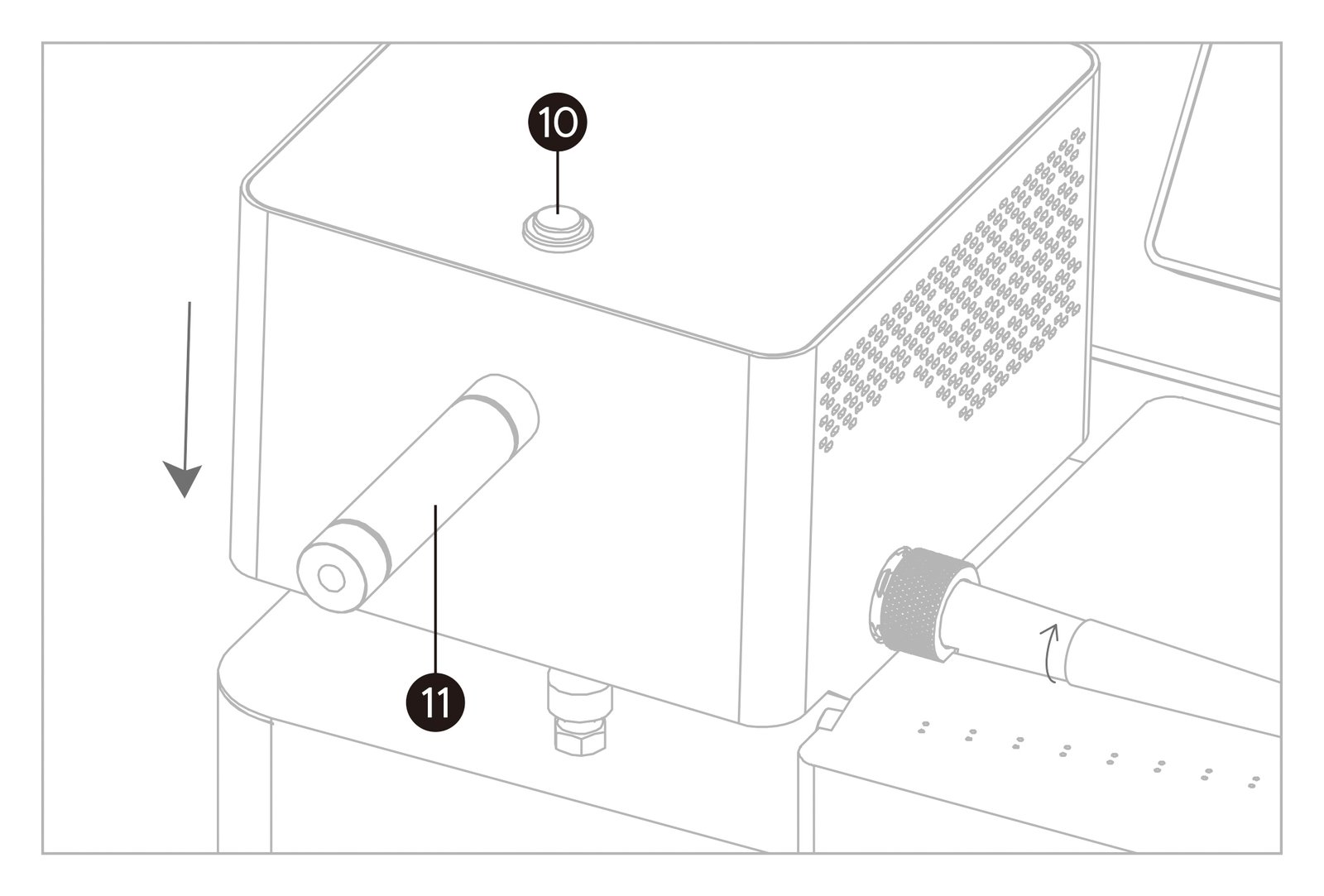 10
11