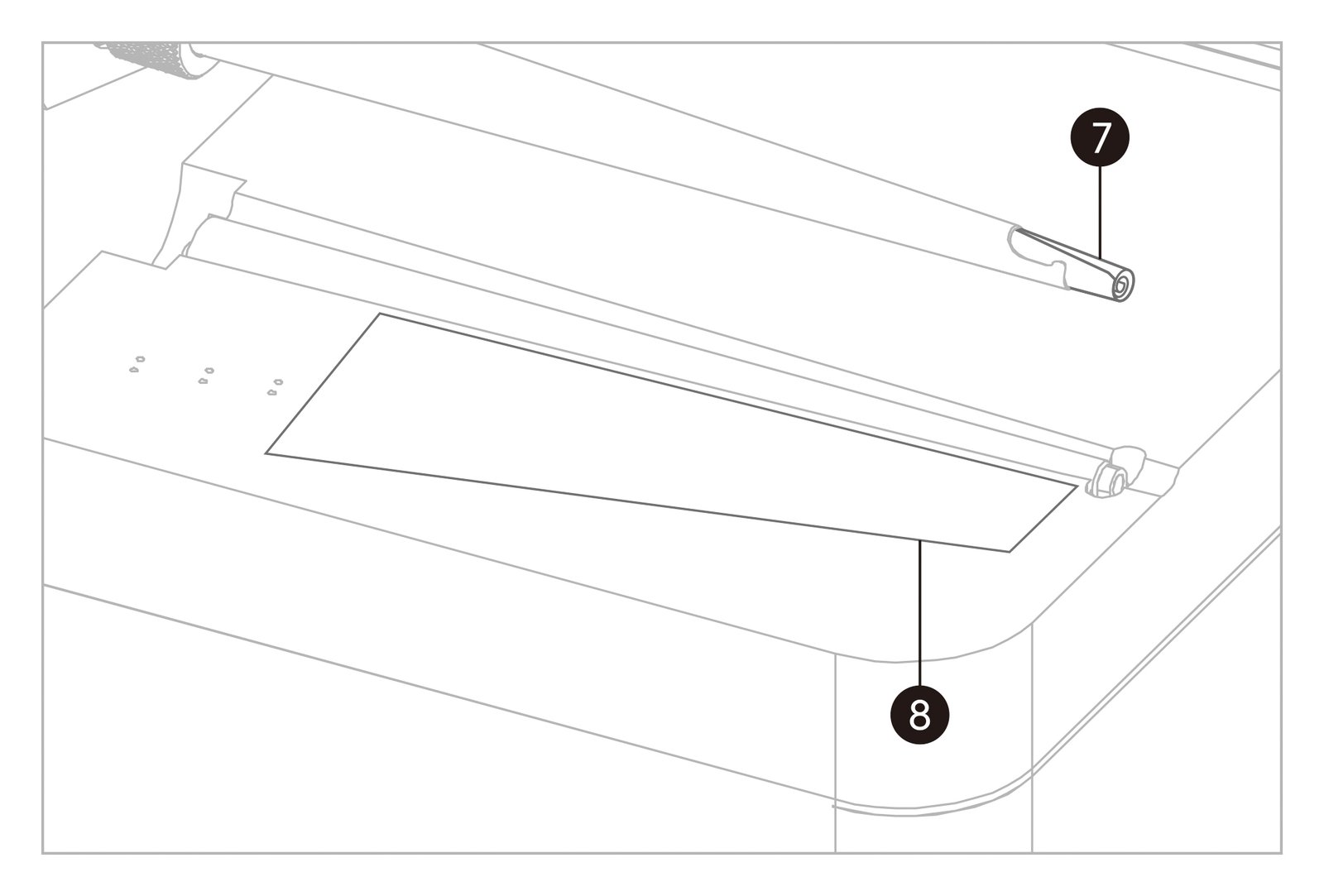 7
8