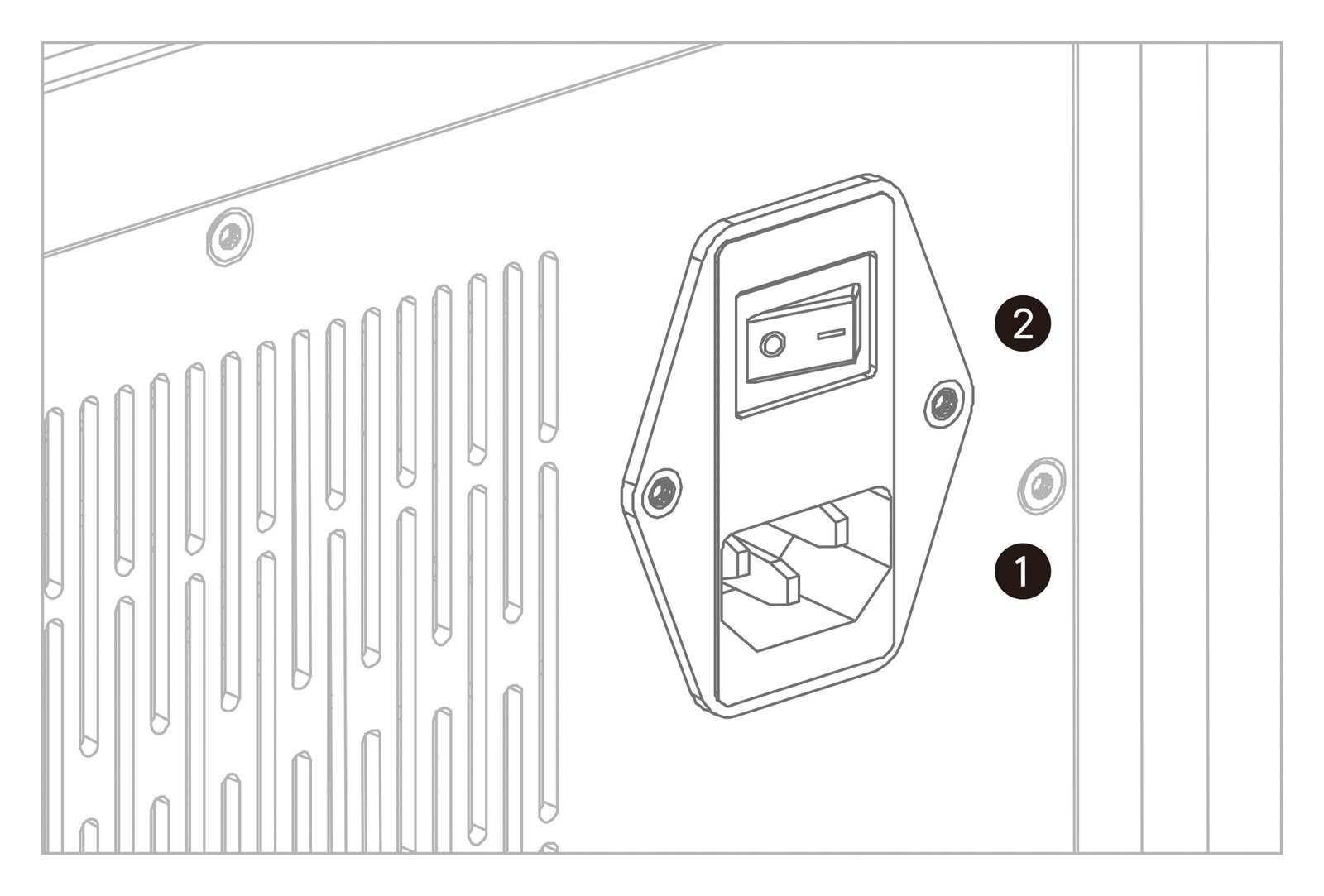 2
1